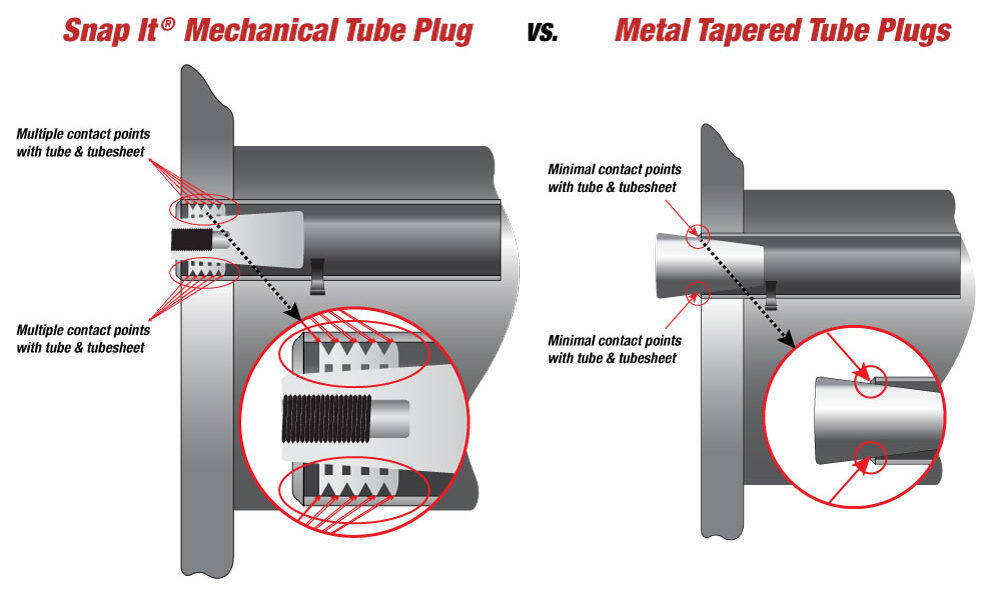 Snap It® Mechanical Tube Plug vs. Metal Tapered Tube Plugs

Multiple contact points with tube & tubesheet

Multiple contact points with tube & tubesheet

Minimal contact points with tube & tubesheet

Minimal contact points with tube & tubesheet